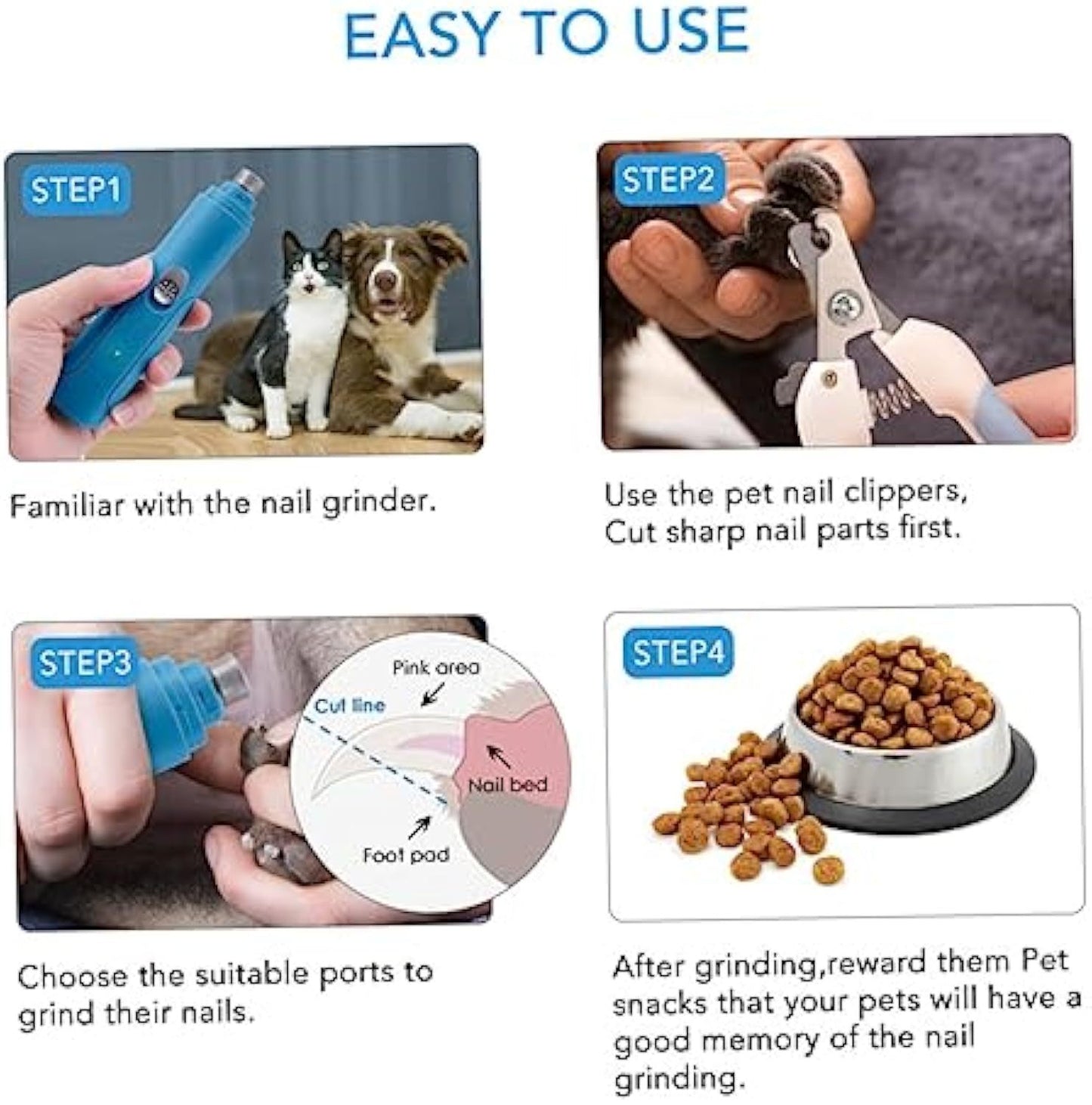 EASY TO USE

STEP1

Familiar with the nail grinder.

STEP2

Use the pet nail clippers, Cut sharp nail parts first.

STEP3

Pink area

Cut line

Nail bed

Foot pad

Choose the suitable ports to grind their nails.

STEP4

After grinding,reward them Pet snacks that your pets will have a good memory of the nail grinding.