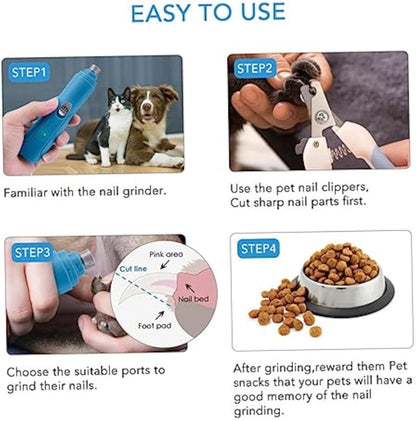 EASY TO USE

STEP1

Familiar with the nail grinder.

STEP2

Use the pet nail clippers, Cut sharp nail parts first.

STEP3

Pink area
Cut line
Nail bed
Foot pad

Choose the suitable ports to grind their nails.

STEP4

After grinding,reward them Pet snacks that your pets will have a good memory of the nail grinding.